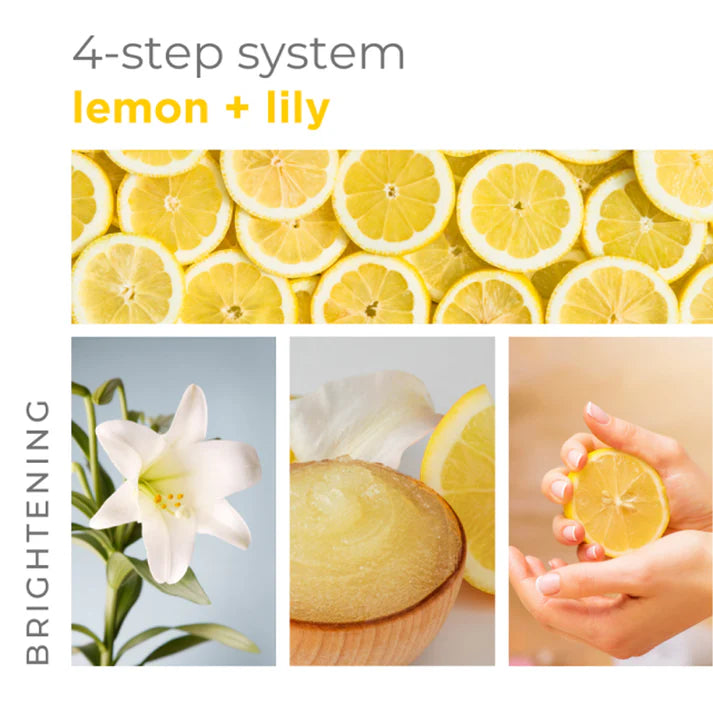 4-step system
lemon + lily

BRIGHTENING