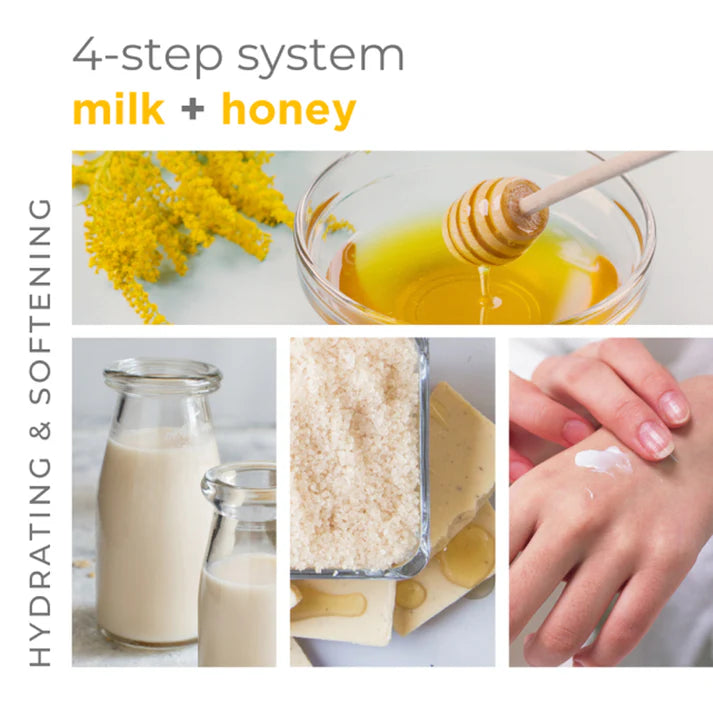 4-step system
milk + honey

HYDRATING & SOFTENING