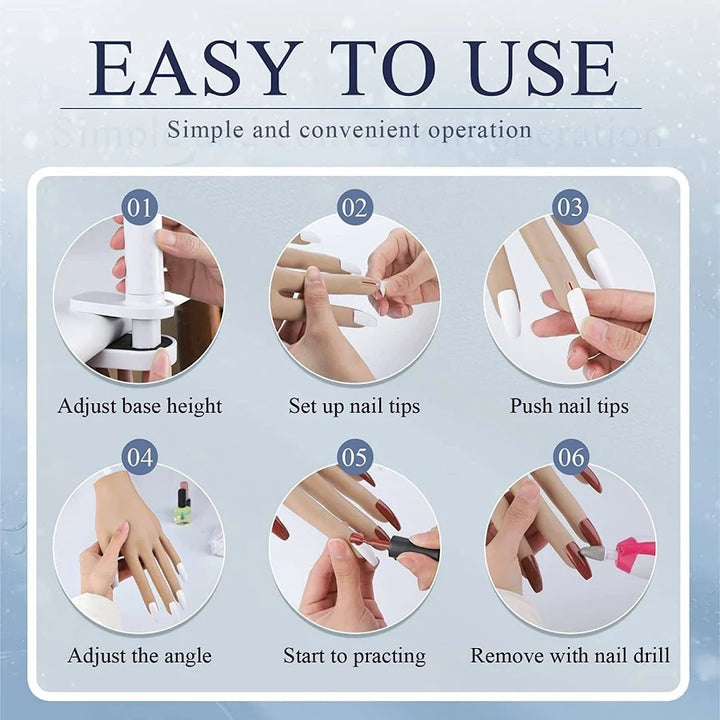 EASY TO USE

Simple and convenient operation

01
Adjust base height

02
Set up nail tips

03
Push nail tips

04
Adjust the angle

05
Start to practing

06
Remove with nail drill