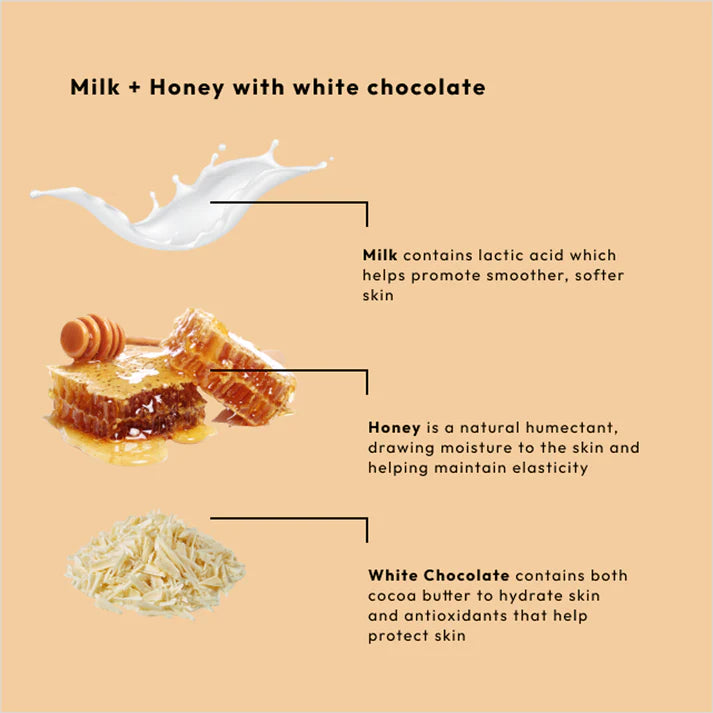 Milk + Honey with white chocolate

Milk contains lactic acid which helps promote smoother, softer skin

Honey is a natural humectant, drawing moisture to the skin and helping maintain elasticity

White Chocolate contains both cocoa butter to hydrate skin and antioxidants that help protect skin